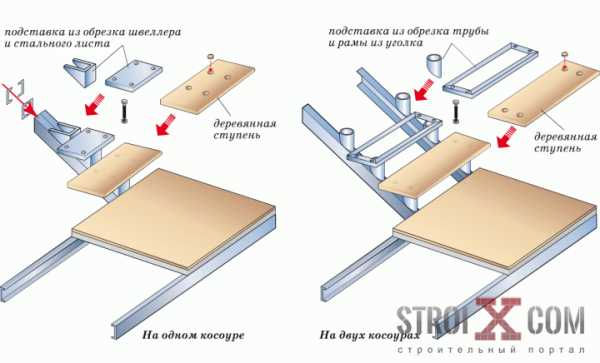 подставка из обрезка швеллера и стального листа

деревянная ступень

На одном косоуре

подставка из обрезка трубы и рамы из уголка

деревянная ступень

На двух косоурах

STROI X COM
строительный портал