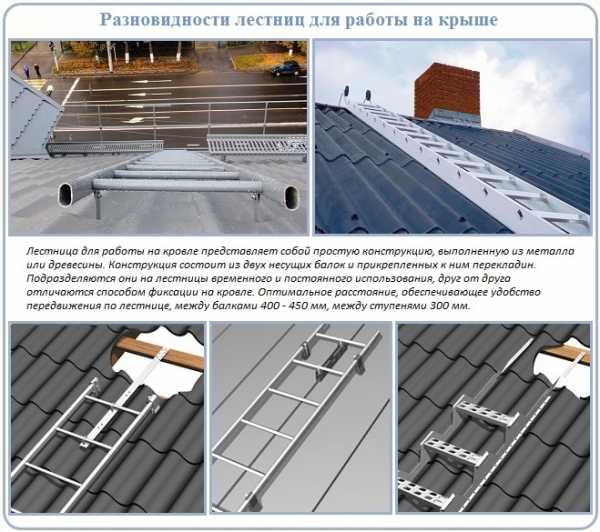 Разновидности лестниц для работы на крыше

Лестница для работы на кровле представляет собой простую конструкцию, выполненную из металла или древесины. Конструкция состоит из двух несущих балок и прикрепленных к ним перекладин. Подразделяются они на лестницы временного и постоянного использования, друг от друга отличаются способом фиксации на кровле. Оптимальное расстояние, обеспечивающее удобство передвижения по лестнице, между балками 400 - 450 мм, между ступенями 300 мм.