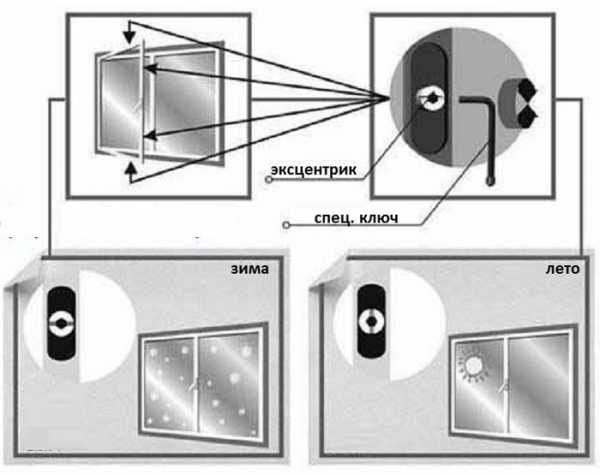 эксцентрик

спец. ключ

зима

лето