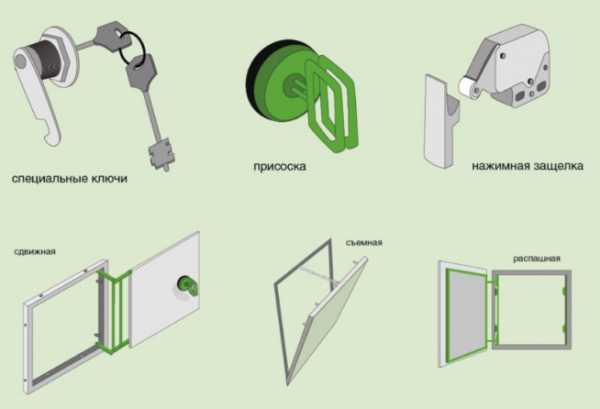 специальные ключи

присоска

нажимная защелка

сдвижная

съемная

распашная