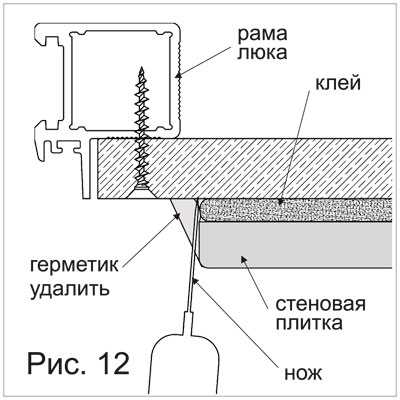 рама люка

клей

герметик удалить

стеновая плитка

Рис. 12

нож