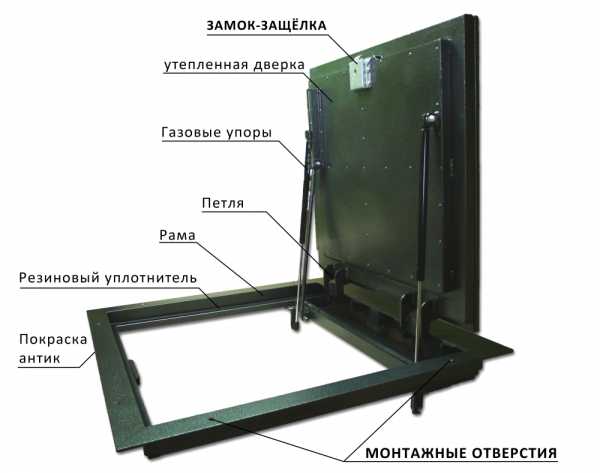 ЗАМОК-ЗАЩЁЛКА

утепленная дверка

Газовые упоры

Петля

Рама

Резиновый уплотнитель

Покраска антик

МОНТАЖНЫЕ ОТВЕРСТИЯ