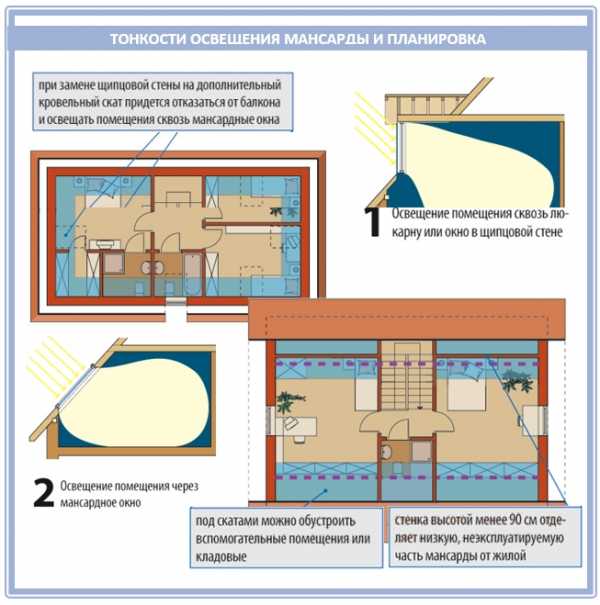 ТОНКОСТИ ОСВЕЩЕНИЯ МАНСАРДЫ И ПЛАНИРОВКА

при замене щипцовой стены на дополнительный кровельный скат придется отказаться от балкона и освещать помещения сквозь мансардные окна

1 Освещение помещения сквозь люкарну или окно в щипцовой стене

2 Освещение помещения через мансардное окно

под скатами можно обустроить вспомогательные помещения или кладовые

стенка высотой менее 90 см отделяет низкую, неэксплуатируемую часть мансарды от жилой