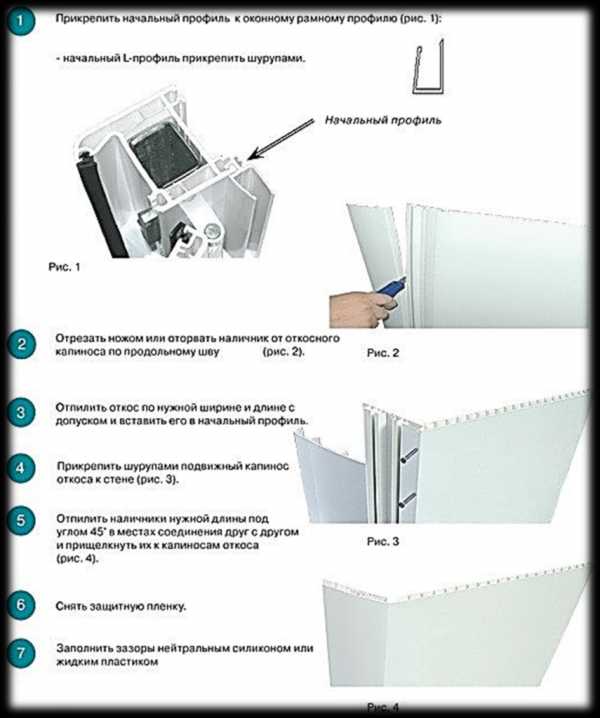 1

Прикрепить начальный профиль к оконному рамному профилю (рис. 1):

- начальный L-профиль прикрепить шурупами.

Начальный профиль

Рис. 1

2

Отрезать ножом или оторвать наличник от откосного капиноса по продольному шву (рис. 2).

Рис. 2

3

Отпилить откос по нужной ширине и длине с допуском и вставить его в начальный профиль.

4

Прикрепить шурупами подвижный капинос откоса к стене (рис. 3).

5

Отпилить наличники нужной длины под углом 45° в местах соединения друг с другом и прищелкнуть их к капиносам откоса (рис. 4).

Рис. 3

6

Снять защитную пленку.

7

Заполнить зазоры нейтральным силиконом или жидким пластиком

Рис. 4