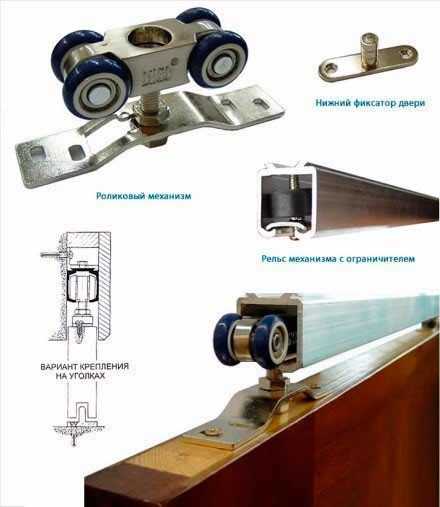 Нижний фиксатор двери

Роликовый механизм

Рельс механизма с ограничителем

ВАРИАНТ КРЕПЛЕНИЯ НА УГОЛКАХ