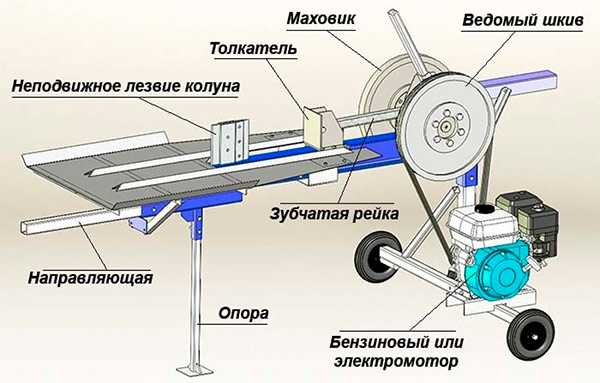 Маховик

Ведомый шкив

Толкатель

Неподвижное лезвие колуна

Зубчатая рейка

Направляющая

Опора

Бензиновый или электромотор