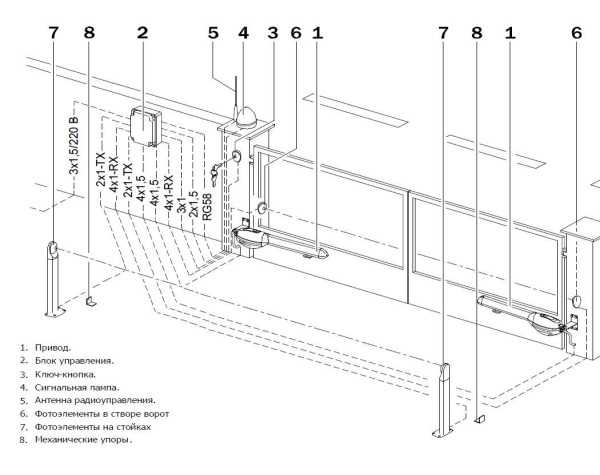 7 8 2 5 4 3 6 1 7 8 1 6

3x1,5/220 В
2x1-TX
4x1-RX
2x1-TX
4x1,5
4x1,5
4x1-RX
3x1
2x1,5
RG58

1. Привод.
2. Блок управления.
3. Ключ-кнопка.
4. Сигнальная лампа.
5. Антенна радиоуправления.
6. Фотоэлементы в створе ворот
7. Фотоэлементы на стойках
8. Механические упоры.