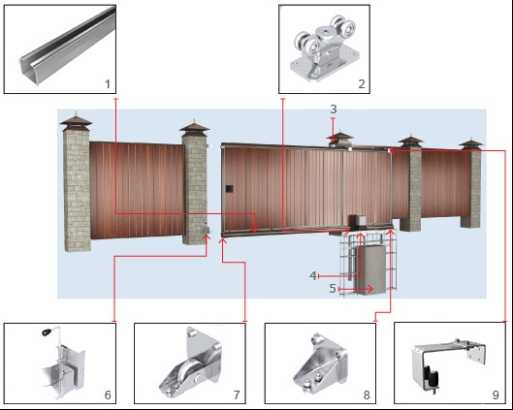 1

2

3

4

5

6

7

8

9