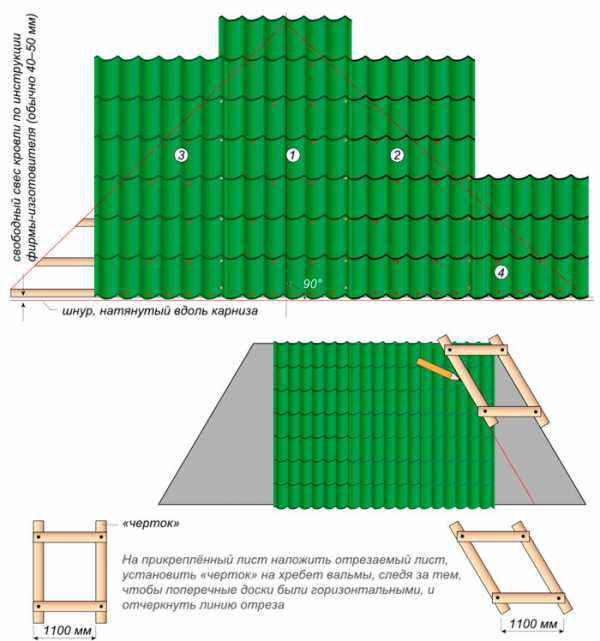 свободный свес кровли по инструкции фирмы-изготовителя (обычно 40–50 мм)

3

1

2

4

90°

шнур, натянутый вдоль карниза

«черток»

На прикреплённый лист наложить отрезаемый лист, установить «черток» на хребет вальмы, следя за тем, чтобы поперечные доски были горизонтальными, и отчеркнуть линию отреза

1100 мм

1100 мм