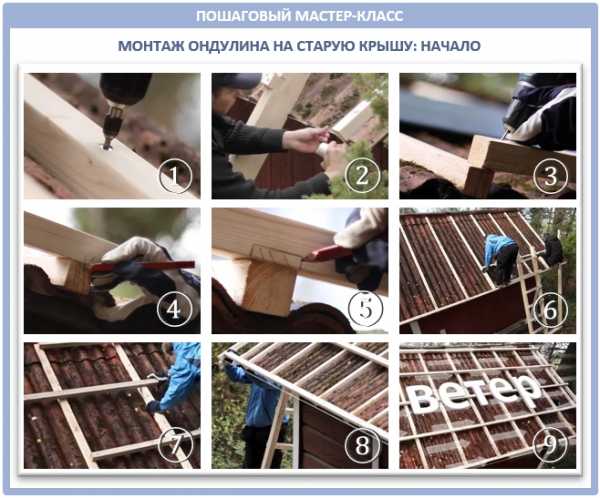 ПОШАГОВЫЙ МАСТЕР-КЛАСС

МОНТАЖ ОНДУЛИНА НА СТАРУЮ КРЫШУ: НАЧАЛО

1

2

3

4

5

6

7

8

ветер

9