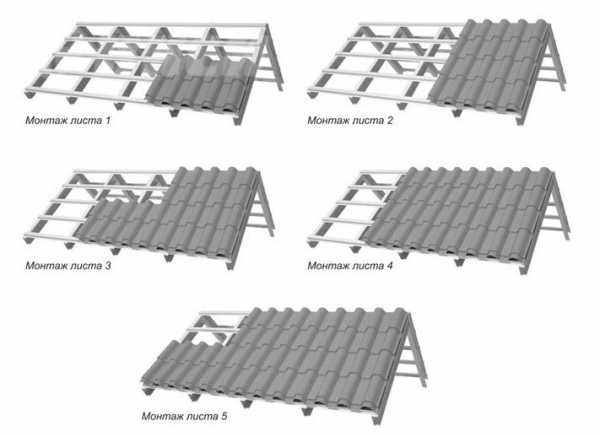 Монтаж листа 1

Монтаж листа 2

Монтаж листа 3

Монтаж листа 4

Монтаж листа 5