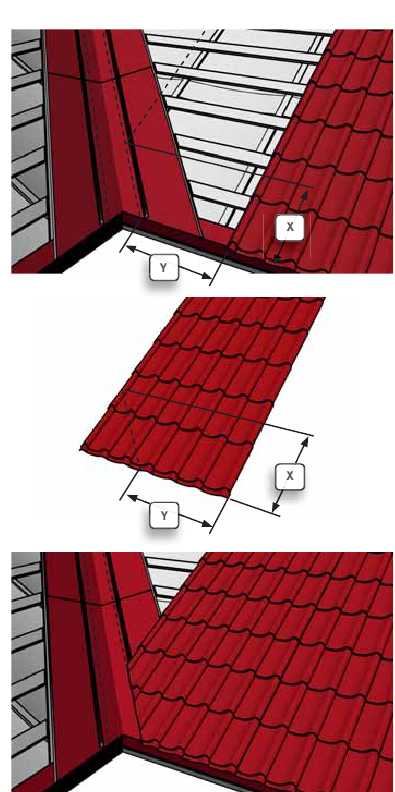 X
Y
X
Y