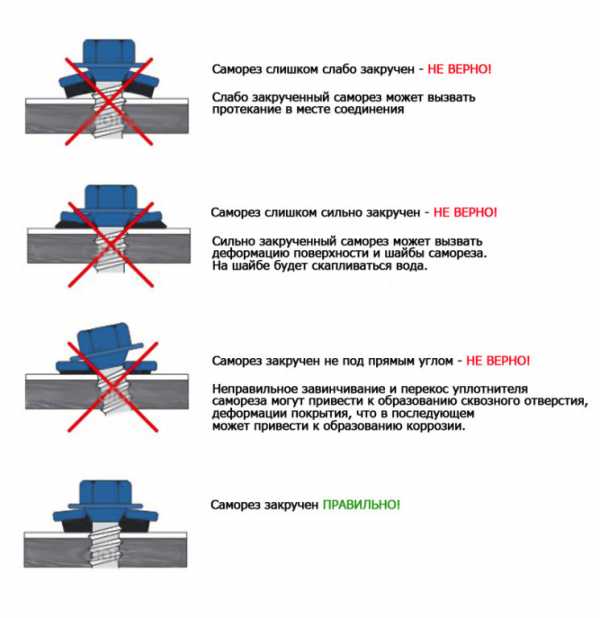 Саморез слишком слабо закручен - НЕ ВЕРНО!

Слабо закрученный саморез может вызвать протекание в месте соединения

Саморез слишком сильно закручен - НЕ ВЕРНО!

Сильно закрученный саморез может вызвать деформацию поверхности и шайбы самореза. На шайбе будет скапливаться вода.

Саморез закручен не под прямым углом - НЕ ВЕРНО!

Неправильное завинчивание и перекос уплотнителя самореза могут привести к образованию сквозного отверстия, деформации покрытия, что в последующем может привести к образованию коррозии.

Саморез закручен ПРАВИЛЬНО!