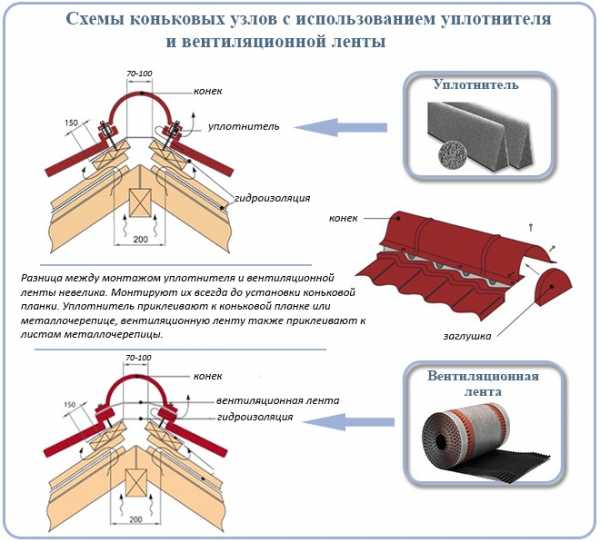 Схемы коньковых узлов с использованием уплотнителя и вентиляционной ленты

70-100
конек
150
уплотнитель
гидроизоляция
200

Уплотнитель

конек
заглушка

Разница между монтажом уплотнителя и вентиляционной ленты невелика. Монтируют их всегда до установки коньковой планки. Уплотнитель приклеивают к коньковой планке или металлочерепице, вентиляционную ленту также приклеивают к листам металлочерепицы.

70-100
конек
150
вентиляционная лента
гидроизоляция
200

Вентиляционная лента