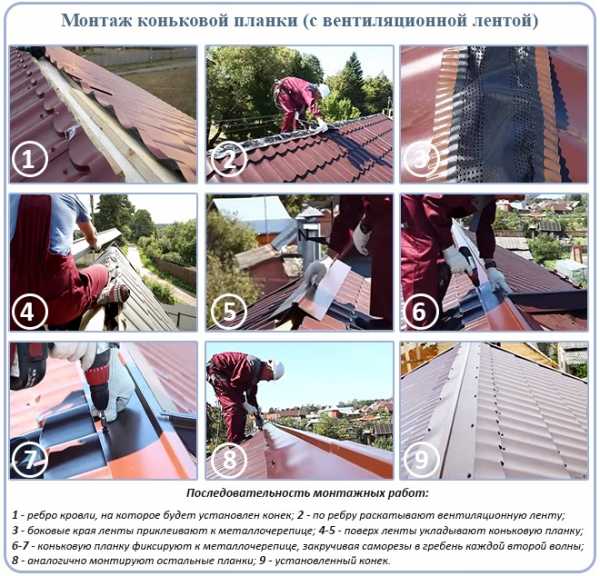 Монтаж коньковой планки (с вентиляционной лентой)

1

2

3

4

5

6

7

8

9

Последовательность монтажных работ:

1 - ребро кровли, на которое будет установлен конек; 2 - по ребру раскатывают вентиляционную ленту;
3 - боковые края ленты приклеивают к металлочерепице; 4-5 - поверх ленты укладывают коньковую планку;
6-7 - коньковую планку фиксируют к металлочерепице, закручивая саморезы в гребень каждой второй волны;
8 - аналогично монтируют остальные планки; 9 - установленный конек.