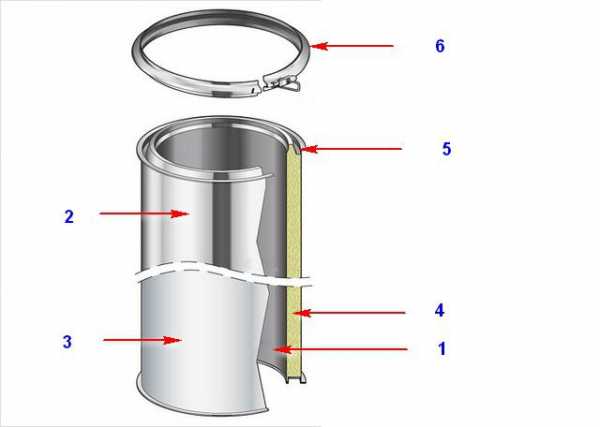 6
5
2
4
3
1