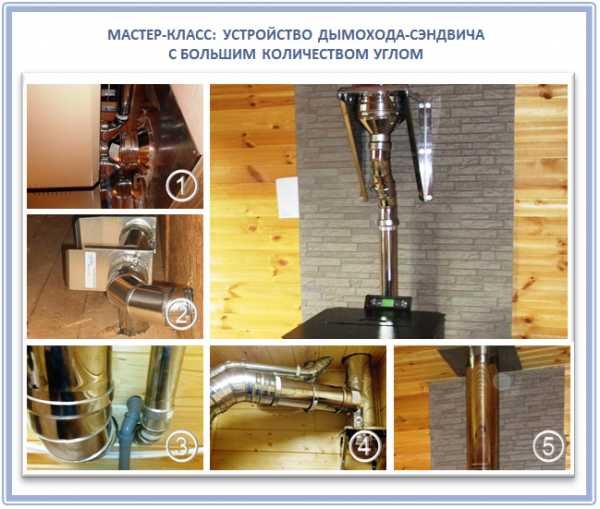 МАСТЕР-КЛАСС: УСТРОЙСТВО ДЫМОХОДА-СЭНДВИЧА С БОЛЬШИМ КОЛИЧЕСТВОМ УГЛОМ

1

2

3

4

5