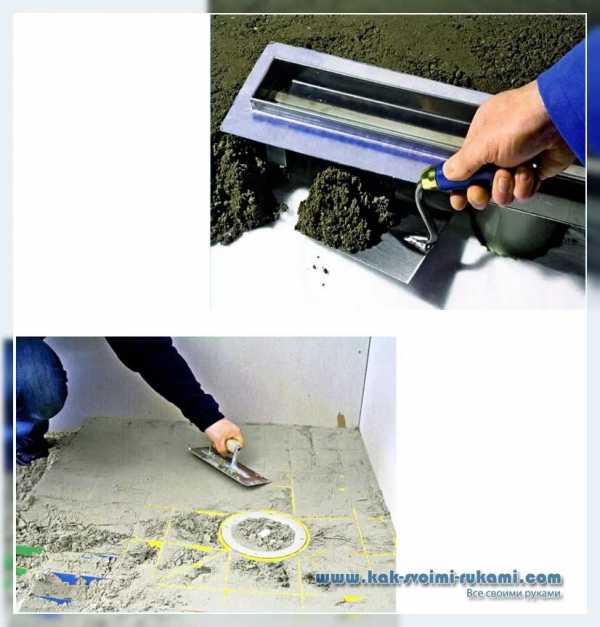 www.kak-svoimi-rukami.com
Все своими руками