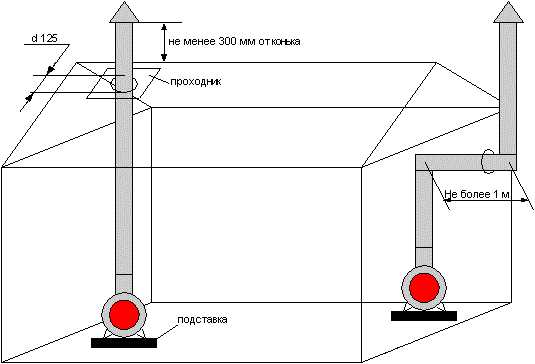 d 125

не менее 300 мм от конька

проходник

Не более 1 м

подставка