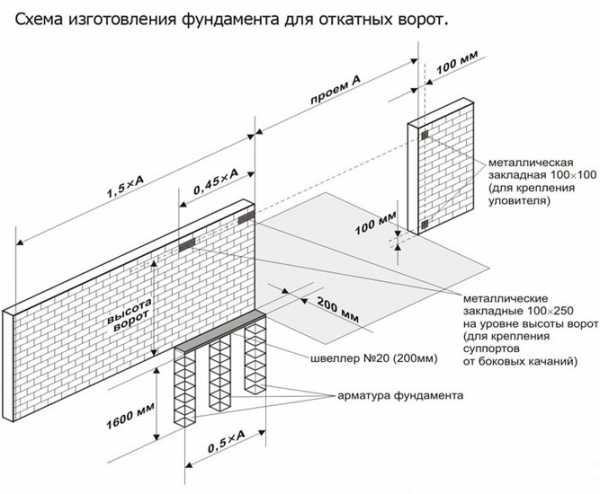 Схема изготовления фундамента для откатных ворот.

100 мм

проем А

1,5×А

0,45×А

металлическая закладная 100×100 (для крепления уловителя)

100 мм

высота ворот

200 мм

металлические закладные 100×250 на уровне высоты ворот (для крепления суппортов от боковых качаний)

швеллер №20 (200мм)

арматура фундамента

1600 мм

0,5×А