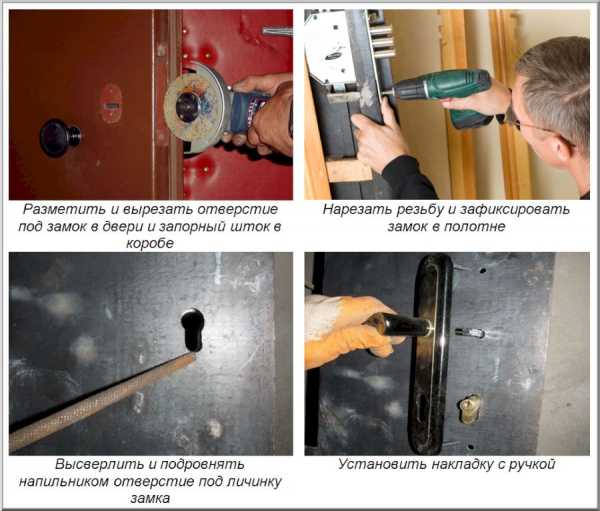 Разметить и вырезать отверстие под замок в двери и запорный шток в коробе

Нарезать резьбу и зафиксировать замок в полотне

Высверлить и подровнять напильником отверстие под личинку замка

Установить накладку с ручкой