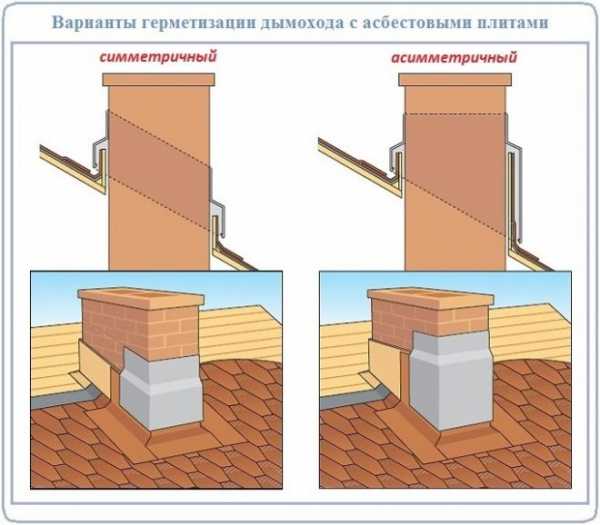 Варианты герметизации дымохода с асбестовыми плитами

симметричный

асимметричный