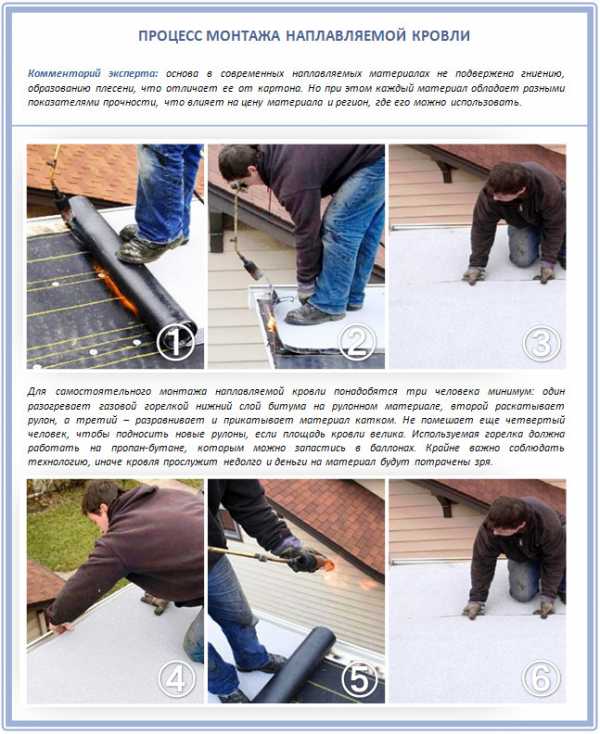 ПРОЦЕСС МОНТАЖА НАПЛАВЛЯЕМОЙ КРОВЛИ

Комментарий эксперта: основа в современных наплавляемых материалах не подвержена гниению, образованию плесени, что отличает ее от картона. Но при этом каждый материал обладает разными показателями прочности, что влияет на цену материала и регион, где его можно использовать.

1

2

3

Для самостоятельного монтажа наплавляемой кровли понадобятся три человека минимум: один разогревает газовой горелкой нижний слой битума на рулонном материале, второй раскатывает рулон, а третий – разравнивает и прикатывает материал катком. Не помешает еще четвертый человек, чтобы подносить новые рулоны, если площадь кровли велика. Используемая горелка должна работать на пропан-бутане, которым можно запастись в баллонах. Крайне важно соблюдать технологию, иначе кровля прослужит недолго и деньги на материал будут потрачены зря.

4

5

6