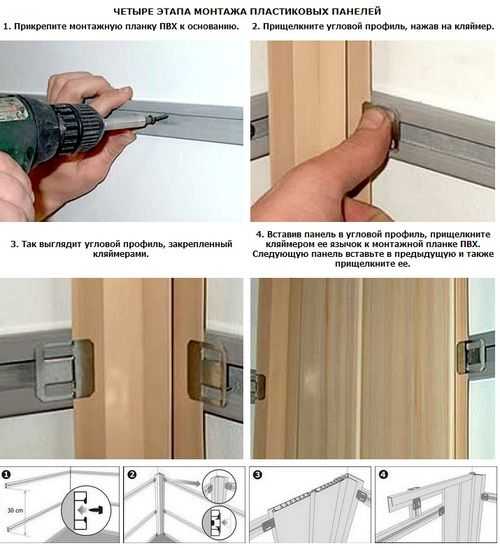 ЧЕТЫРЕ ЭТАПА МОНТАЖА ПЛАСТИКОВЫХ ПАНЕЛЕЙ

1. Прикрепите монтажную планку ПВХ к основанию.

2. Прищелкните угловой профиль, нажав на кляймер.

3. Так выглядит угловой профиль, закрепленный кляймерами.

4. Вставив панель в угловой профиль, прищелкните кляймером ее язычок к монтажной планке ПВХ. Следующую панель вставьте в предыдущую и также прищелкните ее.

1

30 cm

2

3

4