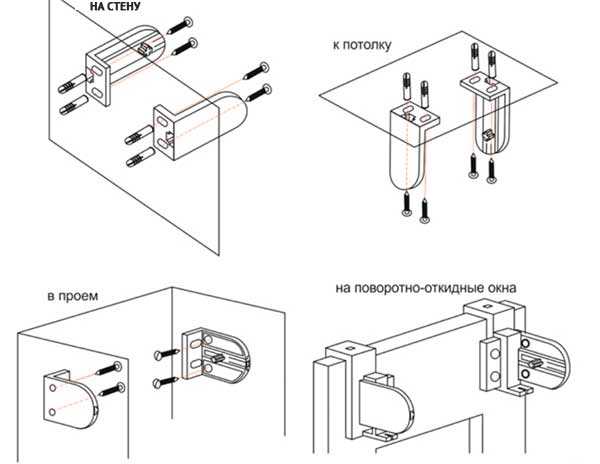 НА СТЕНУ

к потолку

в проем

на поворотно-откидные окна