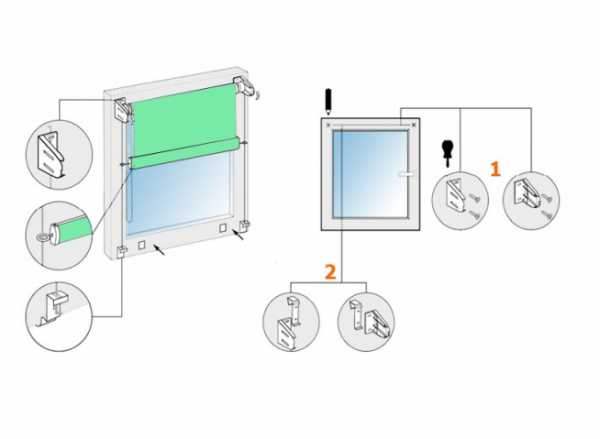 1

2