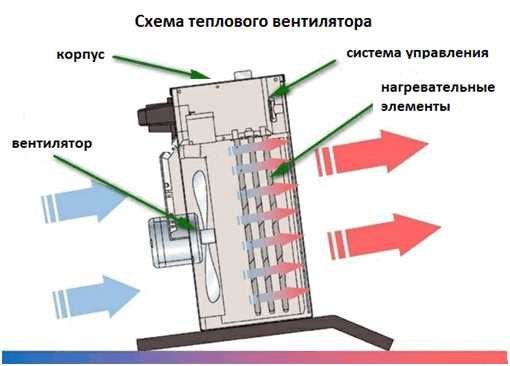 Схема теплового вентилятора

корпус

система управления

нагревательные элементы

вентилятор