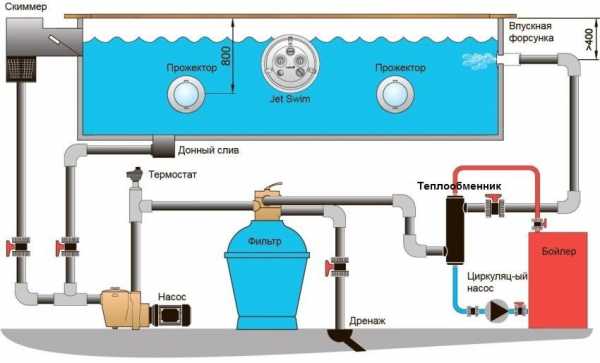 Скиммер

Впускная форсунка

>400

800

Прожектор

Jet Swim

Прожектор

Донный слив

Термостат

Теплообменник

Фильтр

Бойлер

Циркуляц-ый насос

Насос

Дренаж