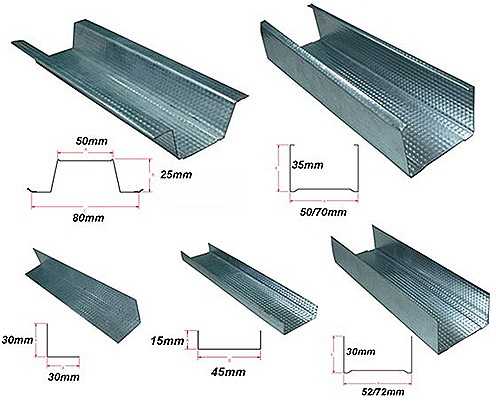 50mm
25mm
80mm

35mm
50/70mm

30mm
30mm

15mm
45mm

30mm
52/72mm