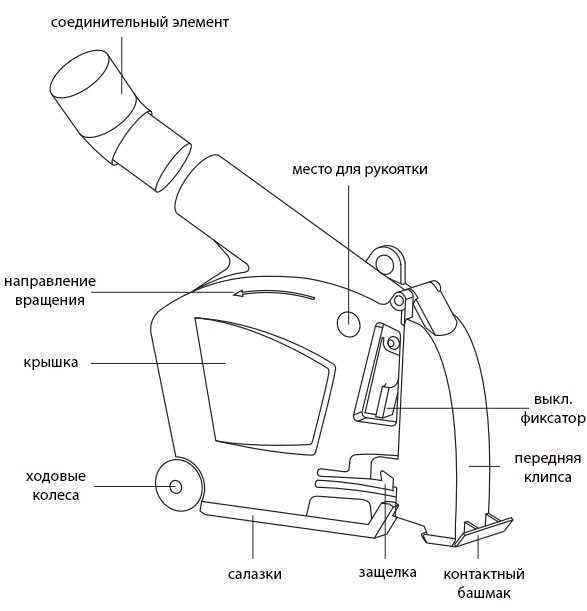 соединительный элемент

место для рукоятки

направление вращения

крышка

выкл. фиксатор

передняя клипса

ходовые колеса

салазки

защелка

контактный башмак