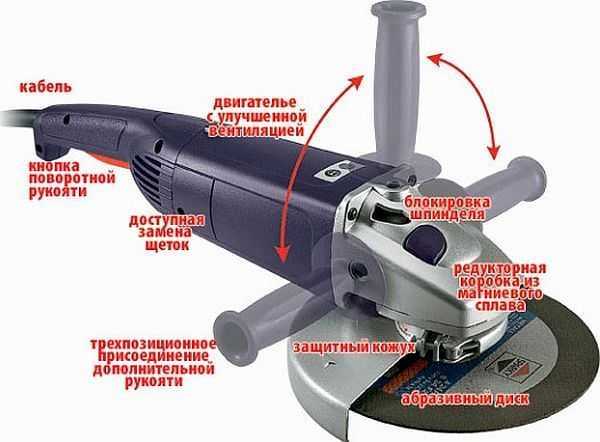 кабель

двигателье с улучшенной вентиляцией

кнопка поворотной рукояти

блокировка шпинделя

доступная замена щеток

редукторная коробка из магниевого сплава

трехпозиционное присоединение дополнительной рукояти

защитный кожух

абразивный диск