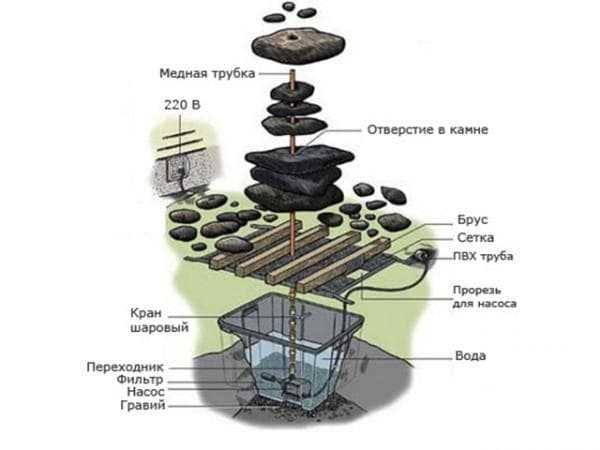 Медная трубка

220 В

Отверстие в камне

Брус

Сетка

ПВХ труба

Прорезь для насоса

Кран шаровый

Вода

Переходник

Фильтр

Насос

Гравий