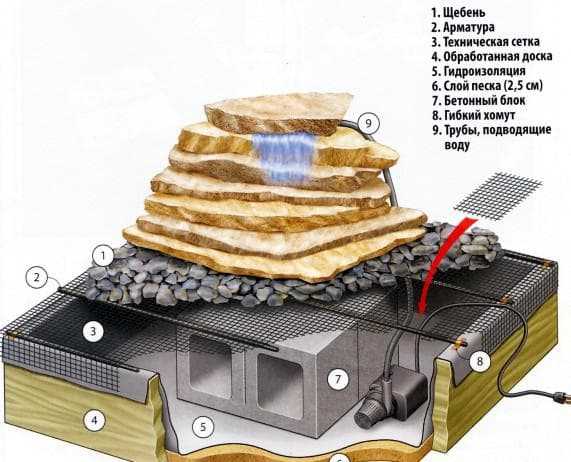 1. Щебень
2. Арматура
3. Техническая сетка
4. Обработанная доска
5. Гидроизоляция
6. Слой песка (2,5 см)
7. Бетонный блок
8. Гибкий хомут
9. Трубы, подводящие воду

9
1
2
3
7
8
4
5
6