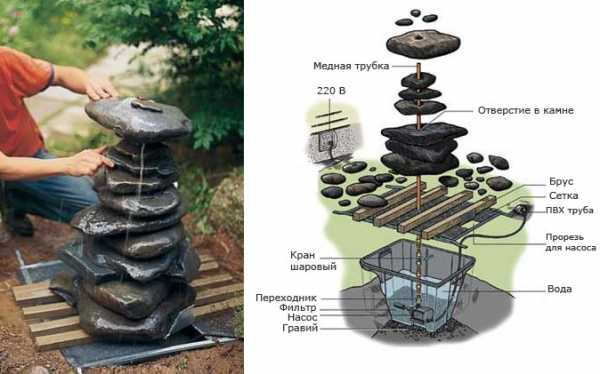 Медная трубка
220 В
Отверстие в камне
Брус
Сетка
ПВХ труба
Прорезь для насоса
Кран шаровый
Вода
Переходник
Фильтр
Насос
Гравий