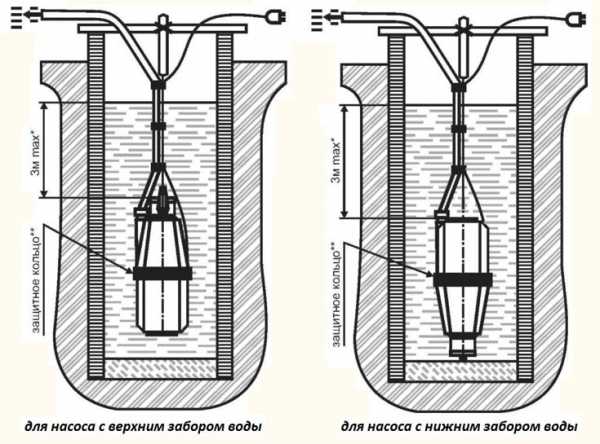 3м max*

защитное кольцо**

для насоса с верхним забором воды

3м max*

защитное кольцо**

для насоса с нижним забором воды