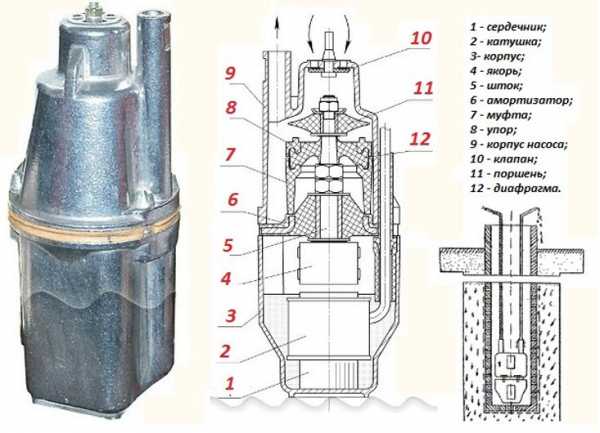 9
8
7
6
5
4
3
2
1
10
11
12

1 - сердечник;
2 - катушка;
3- корпус;
4 - якорь;
5 - шток;
6 - амортизатор;
7 - муфта;
8 - упор;
9 - корпус насоса;
10 - клапан;
11 - поршень;
12 - диафрагма.