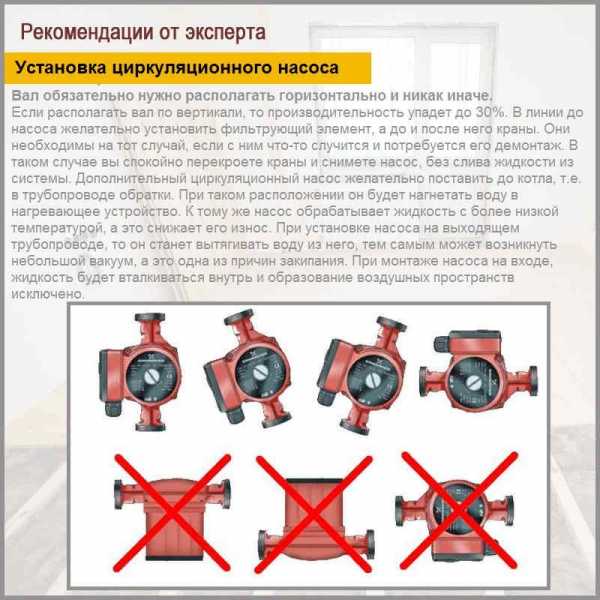 Рекомендации от эксперта

Установка циркуляционного насоса

Вал обязательно нужно располагать горизонтально и никак иначе.
Если располагать вал по вертикали, то производительность упадет до 30%. В линии до насоса желательно установить фильтрующий элемент, а до и после него краны. Они необходимы на тот случай, если с ним что-то случится и потребуется его демонтаж. В таком случае вы спокойно перекроете краны и снимете насос, без слива жидкости из системы. Дополнительный циркуляционный насос желательно поставить до котла, т.е. в трубопроводе обратки. При таком расположении он будет нагнетать воду в нагревающее устройство. К тому же насос обрабатывает жидкость с более низкой температурой, а это снижает его износ. При установке насоса на выходящем трубопроводе, то он станет вытягивать воду из него, тем самым может возникнуть небольшой вакуум, а это одна из причин закипания. При монтаже насоса на входе, жидкость будет вталкиваться внутрь и образование воздушных пространств исключено.