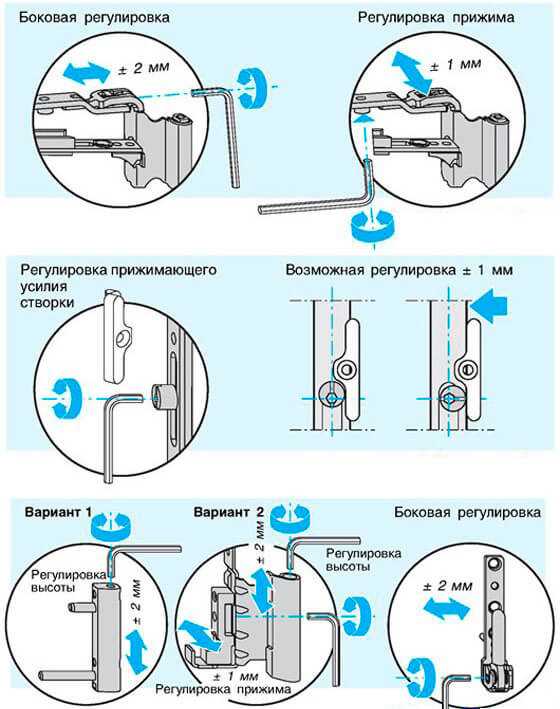 Боковая регулировка

± 2 мм

Регулировка прижима

± 1 мм

Регулировка прижимающего усилия створки

Возможная регулировка ± 1 мм

Вариант 1

Регулировка высоты

± 2 мм

Вариант 2

± 2 мм

Регулировка высоты

± 1 мм

Регулировка прижима

Боковая регулировка

± 2 мм