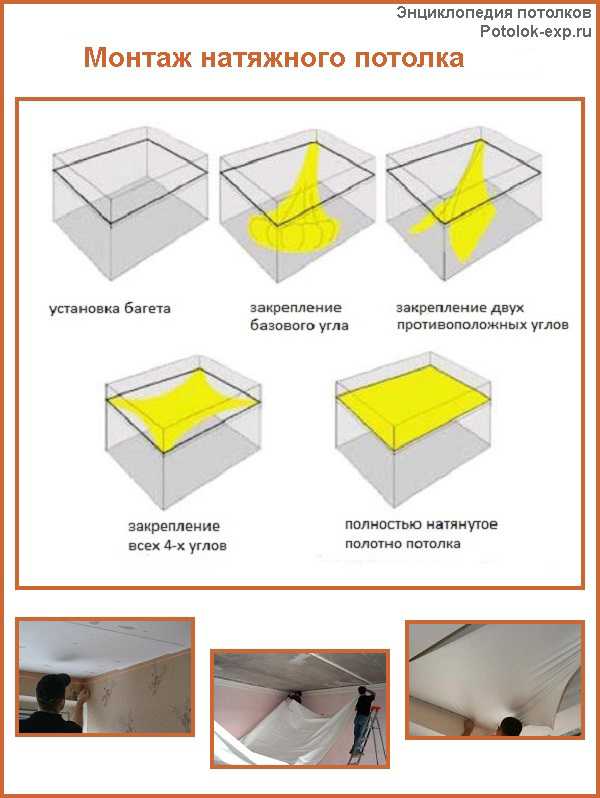 Энциклопедия потолков
Potolok-exp.ru

Монтаж натяжного потолка

установка багета

закрепление базового угла

закрепление двух противоположных углов

закрепление всех 4-х углов

полностью натянутое полотно потолка