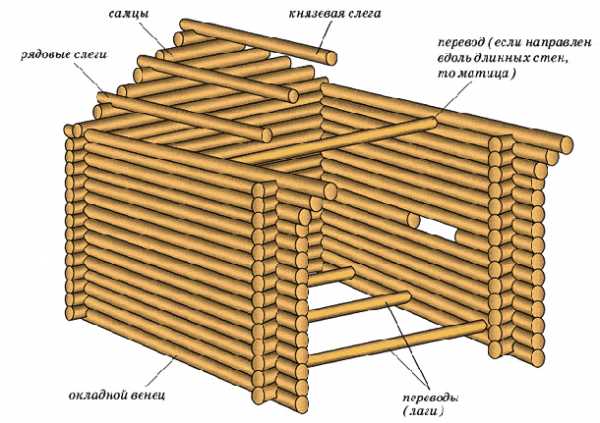 самцы

князевая слега

рядовые слеги

перевод (если направлен вдоль длинных стен, то матица)

окладной венец

переводы (лаги)