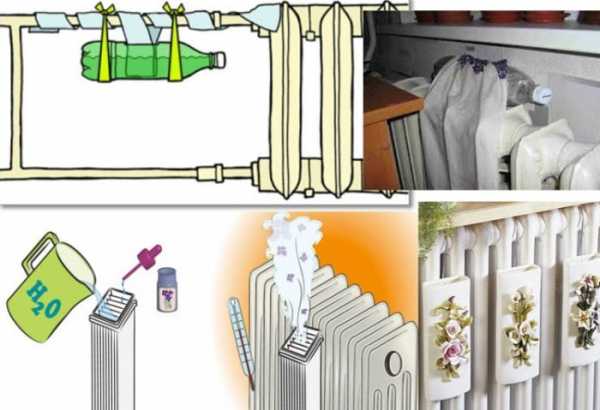 $H_2O$