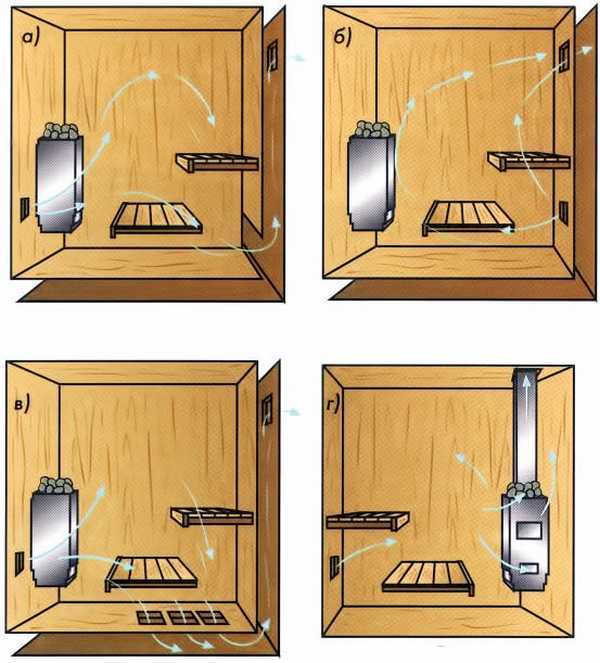 а)

б)

в)

г)