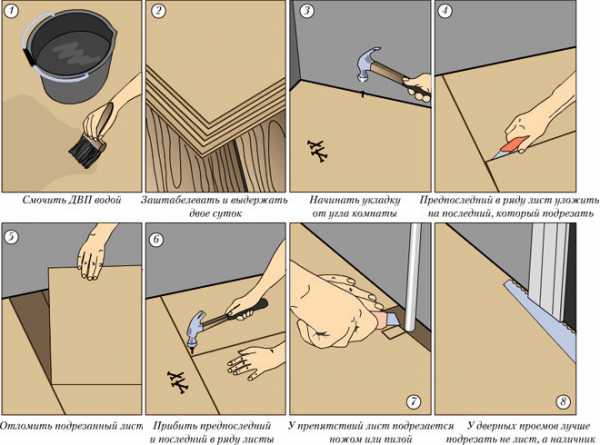 1
Смочить ДВП водой

2
Заштабелевать и выдержать двое суток

3
Начинать укладку от угла комнаты

4
Предпоследний в ряду лист уложить на последний, который подрезать

5
Отломить подрезанный лист

6
Прибить предпоследний и последний в ряду листы

7
У препятствий лист подрезается ножом или пилой

8
У дверных проемов лучше подрезать не лист, а наличник