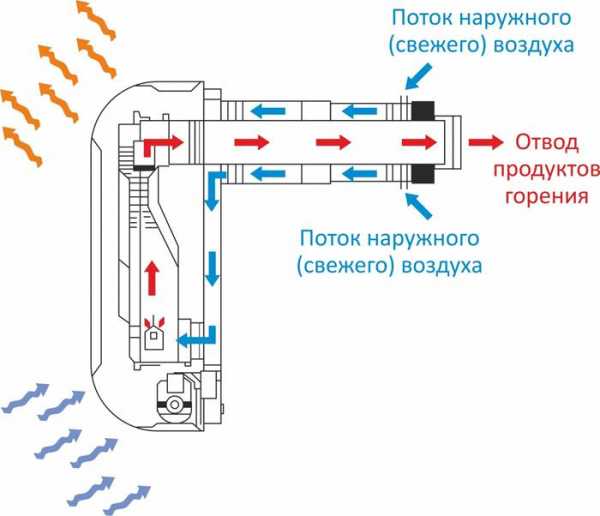 Поток наружного (свежего) воздуха

Отвод продуктов горения

Поток наружного (свежего) воздуха