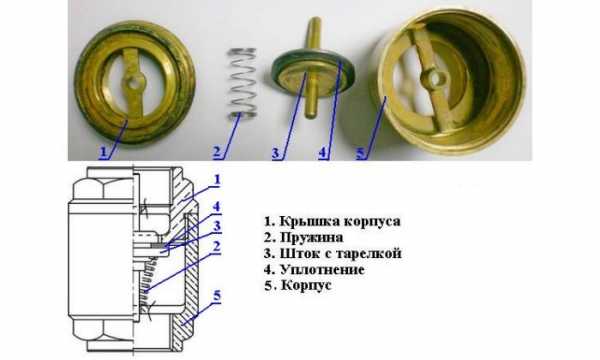 1
2
3
4
5

1
4
3
2
5

1. Крышка корпуса
2. Пружина
3. Шток с тарелкой
4. Уплотнение
5. Корпус