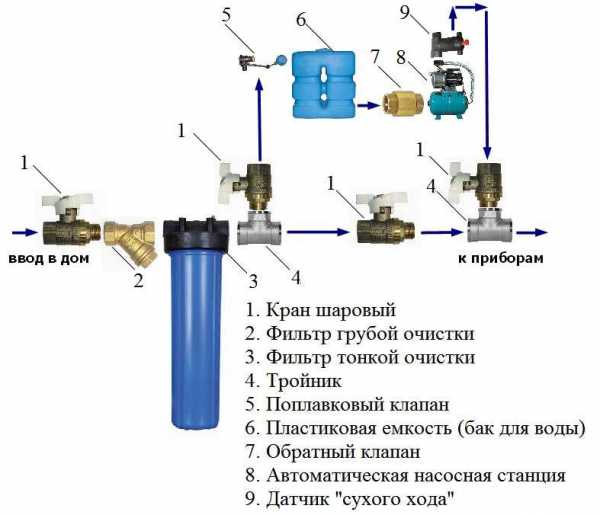 5

6

9

7

8

1

1

1

1

4

ввод в дом

2

3

4

к приборам

1. Кран шаровый
2. Фильтр грубой очистки
3. Фильтр тонкой очистки
4. Тройник
5. Поплавковый клапан
6. Пластиковая емкость (бак для воды)
7. Обратный клапан
8. Автоматическая насосная станция
9. Датчик "сухого хода"